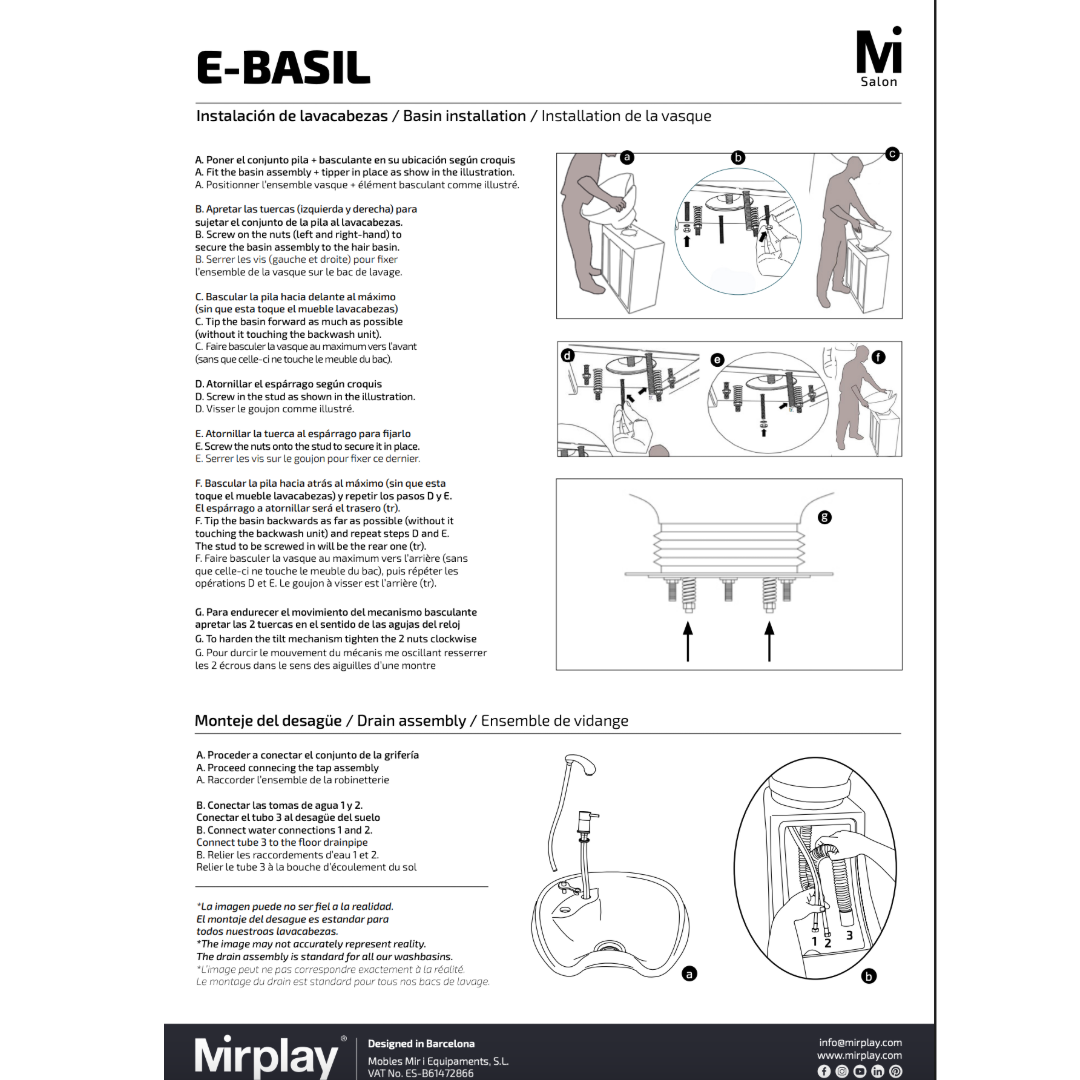 E-BASIL

Mi
Salon

Instalación de lavacabezas / Basin installation / Installation de la vasque

A. Poner el conjunto pila + basculante en su ubicación según croquis
A. Fit the basin assembly + tipper in place as show in the illustration.
A. Positionner l'ensemble vasque + élément basculant comme illustré.

B. Apretar las tuercas (izquierda y derecha) para sujetar el conjunto de la pila al lavacabezas.
B. Screw on the nuts (left and right-hand) to secure the basin assembly to the hair basin.
B. Serrer les vis (gauche et droite) pour fixer l'ensemble de la vasque sur le bac de lavage.

C. Bascular la pila hacia delante al máximo (sin que esta toque el mueble lavacabezas)
C. Tip the basin forward as much as possible (without it touching the backwash unit).
C. Faire basculer la vasque au maximum vers l'avant (sans que celle-ci ne touche le meuble du bac).

D. Atornillar el espárrago según croquis
D. Screw in the stud as shown in the illustration.
D. Visser le goujon comme illustré.

E. Atornillar la tuerca al espárrago para fijarlo
E. Screw the nuts onto the stud to secure it in place.
E. Serrer les vis sur le goujon pour fixer ce dernier.

F. Bascular la pila hacia atrás al máximo (sin que esta toque el mueble lavacabezas) y repetir los pasos D y E. El espárrago a atornillar será el trasero (tr).
F. Tip the basin backwards as far as possible (without it touching the backwash unit) and repeat steps D and E. The stud to be screwed in will be the rear one (tr).
F. Faire basculer la vasque au maximum vers l'arrière (sans que celle-ci ne touche le meuble du bac), puis répéter les opérations D et E. Le goujon à visser est l'arrière (tr).

G. Para endurecer el movimiento del mecanismo basculante apretar las 2 tuercas en el sentido de las agujas del reloj
G. To harden the tilt mechanism tighten the 2 nuts clockwise
G. Pour durcir le mouvement du mécanis me oscillant resserrer les 2 écrous dans le sens des aiguilles d'une montre

a b c d e f g

Monteje del desagüe / Drain assembly / Ensemble de vidange

A. Proceder a conectar el conjunto de la grifería
A. Proceed connecing the tap assembly
A. Raccorder l'ensemble de la robinetterie

B. Conectar las tomas de agua 1 y 2.
Conectar el tubo 3 al desagüe del suelo
B. Connect water connections 1 and 2.
Connect tube 3 to the floor drainpipe
B. Relier les raccordements d'eau 1 et 2.
Relier le tube 3 à la bouche d'écoulement du sol

*La imagen puede no ser fiel a la realidad.
El montaje del desague es estandar para todos nuestroas lavacabezas.
*The image may not accurately represent reality.
The drain assembly is standard for all our washbasins.
*L'image peut ne pas correspondre exactement à la réalité.
Le montage du drain est standard pour tous nos bacs de lavage.

1 2 3
a b

Mirplay®
Designed in Barcelona
Mobles Mir i Equipaments, S.L.
VAT No. ES-B61472866

info@mirplay.com
www.mirplay.com